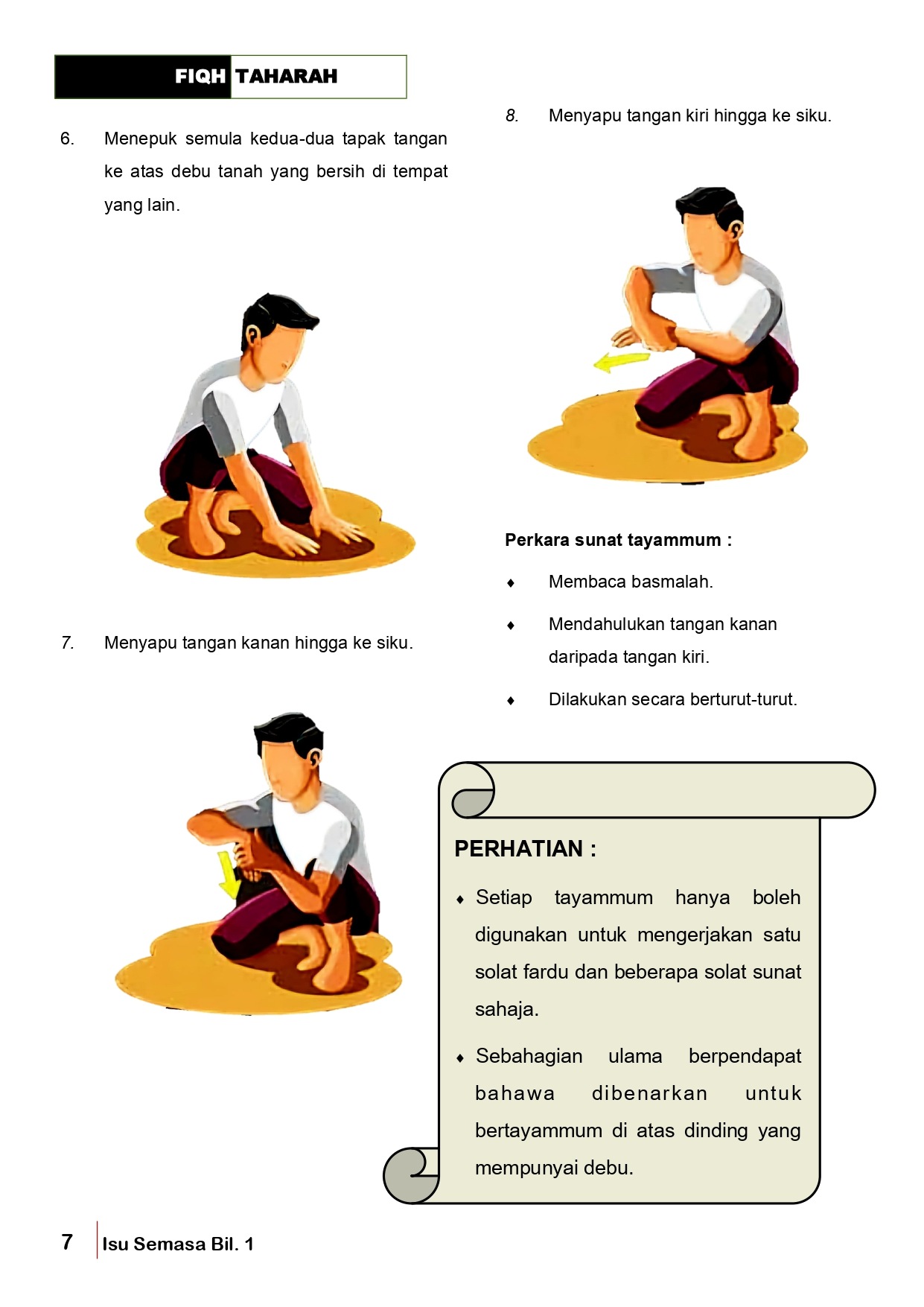 FIQH TAHARAH

6. Menepuk semula kedua-dua tapak tangan ke atas debu tanah yang bersih di tempat yang lain.

7. Menyapu tangan kanan hingga ke siku.

8. Menyapu tangan kiri hingga ke siku.

Perkara sunat tayammum :

♦ Membaca basmalah.

♦ Mendahulukan tangan kanan daripada tangan kiri.

♦ Dilakukan secara berturut-turut.

PERHATIAN :

♦ Setiap tayammum hanya boleh digunakan untuk mengerjakan satu solat fardu dan beberapa solat sunat sahaja.

♦ Sebahagian ulama berpendapat bahawa dibenarkan untuk bertayammum di atas dinding yang mempunyai debu.

7 Isu Semasa Bil. 1